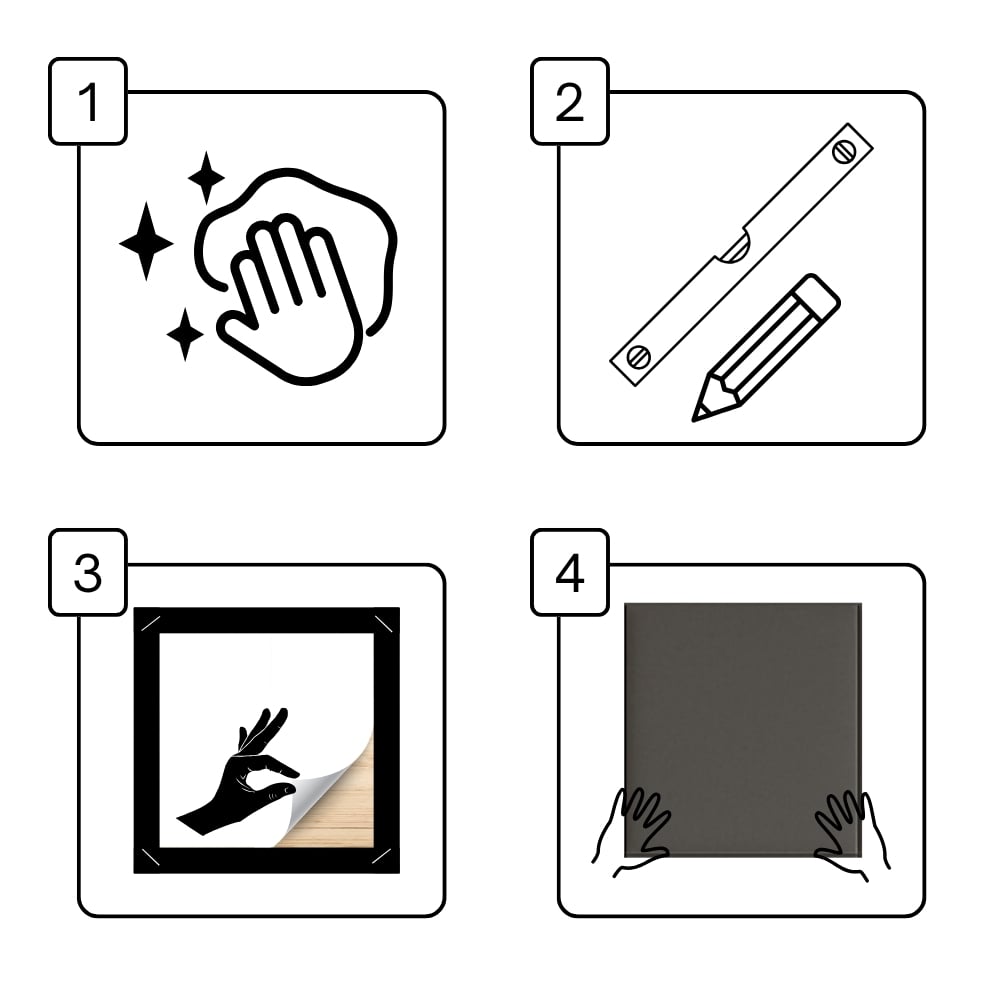 1

2

3

4